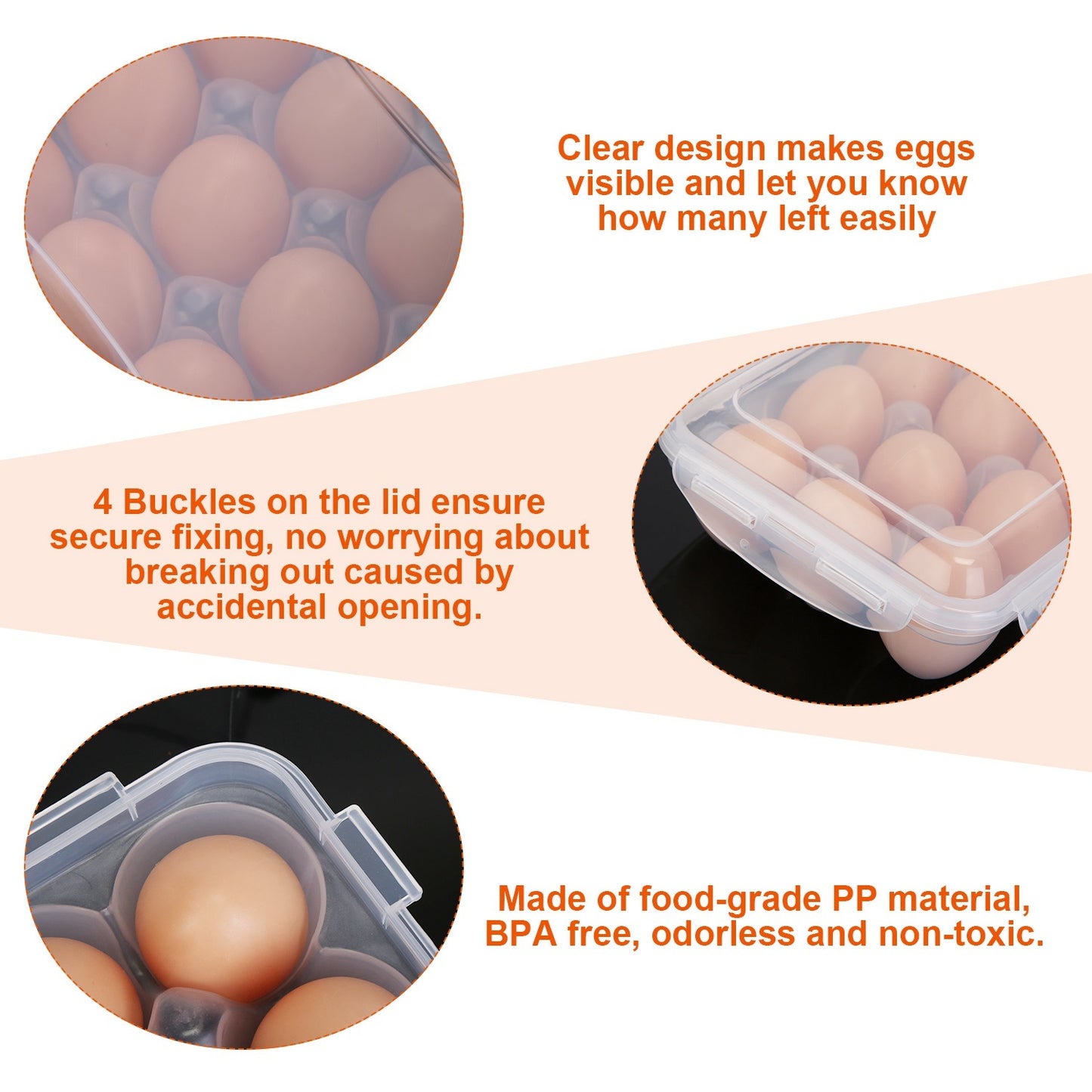 Clear design makes eggs visible and let you know how many left easily

4 Buckles on the lid ensure secure fixing, no worrying about breaking out caused by accidental opening.

Made of food-grade PP material, BPA free, odorless and non-toxic.