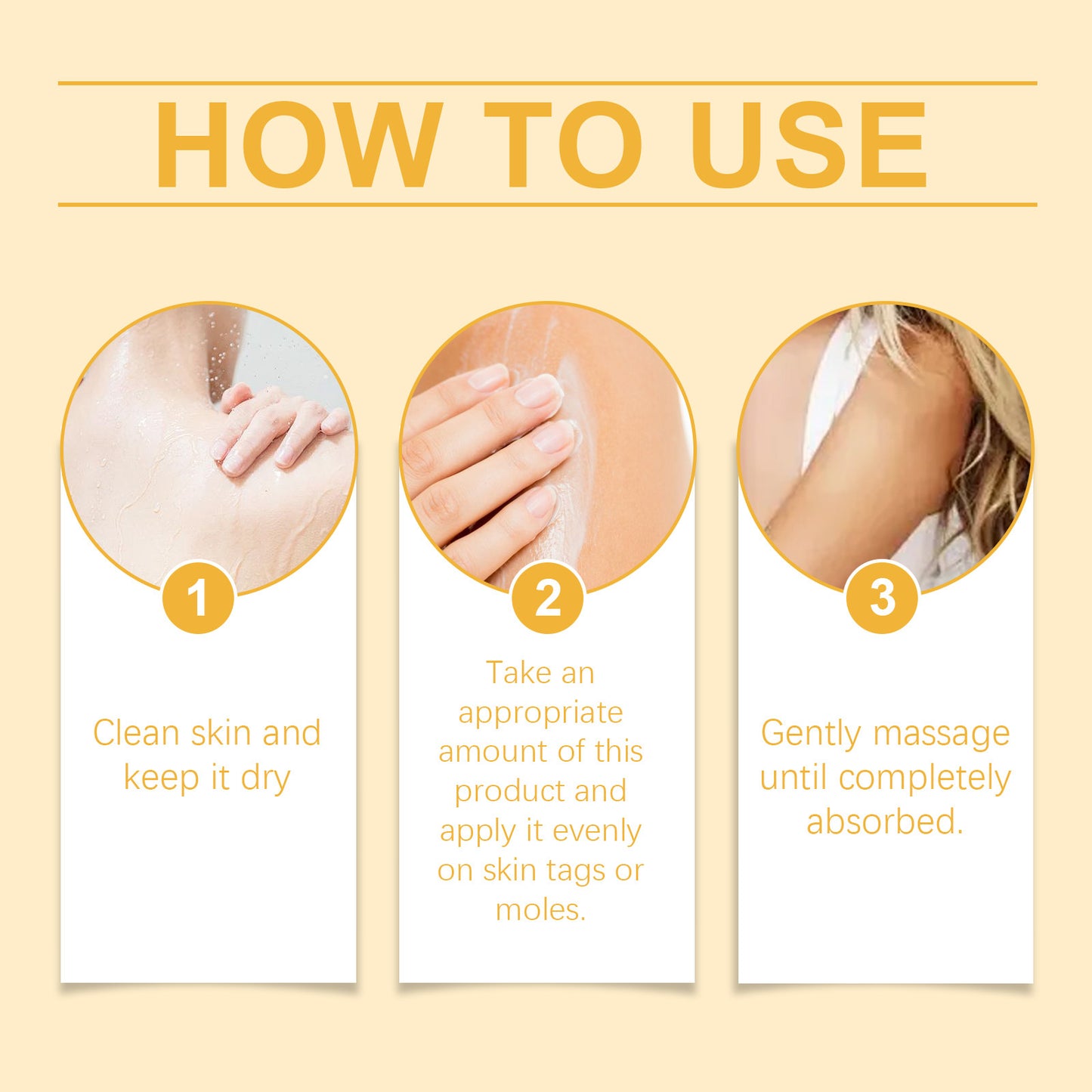 HOW TO USE

1

Clean skin and keep it dry

2

Take an appropriate amount of this product and apply it evenly on skin tags or moles.

3

Gently massage until completely absorbed.