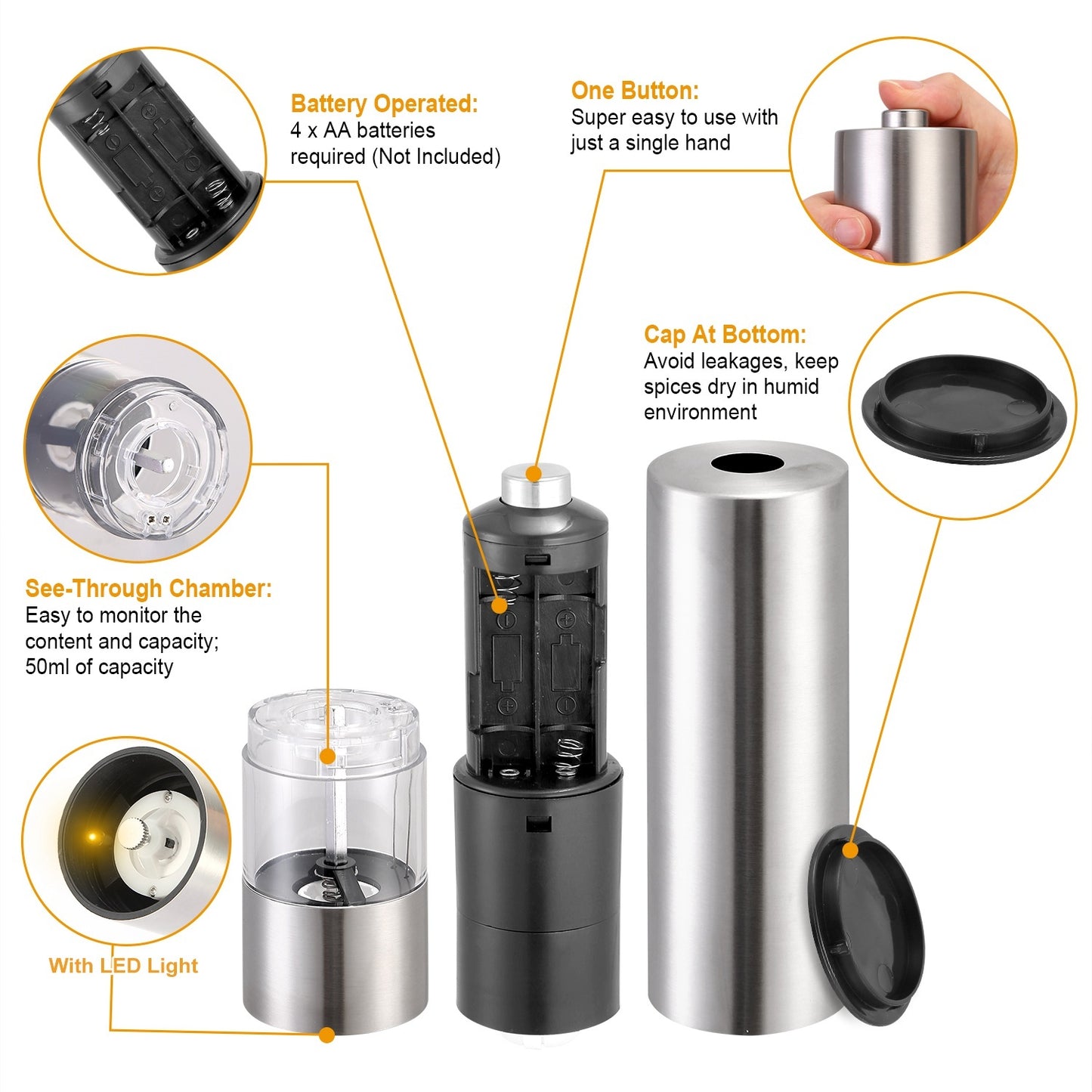 Battery Operated:
4 x AA batteries required (Not Included)

One Button:
Super easy to use with just a single hand

Cap At Bottom:
Avoid leakages, keep spices dry in humid environment

See-Through Chamber:
Easy to monitor the content and capacity; 50ml of capacity

With LED Light