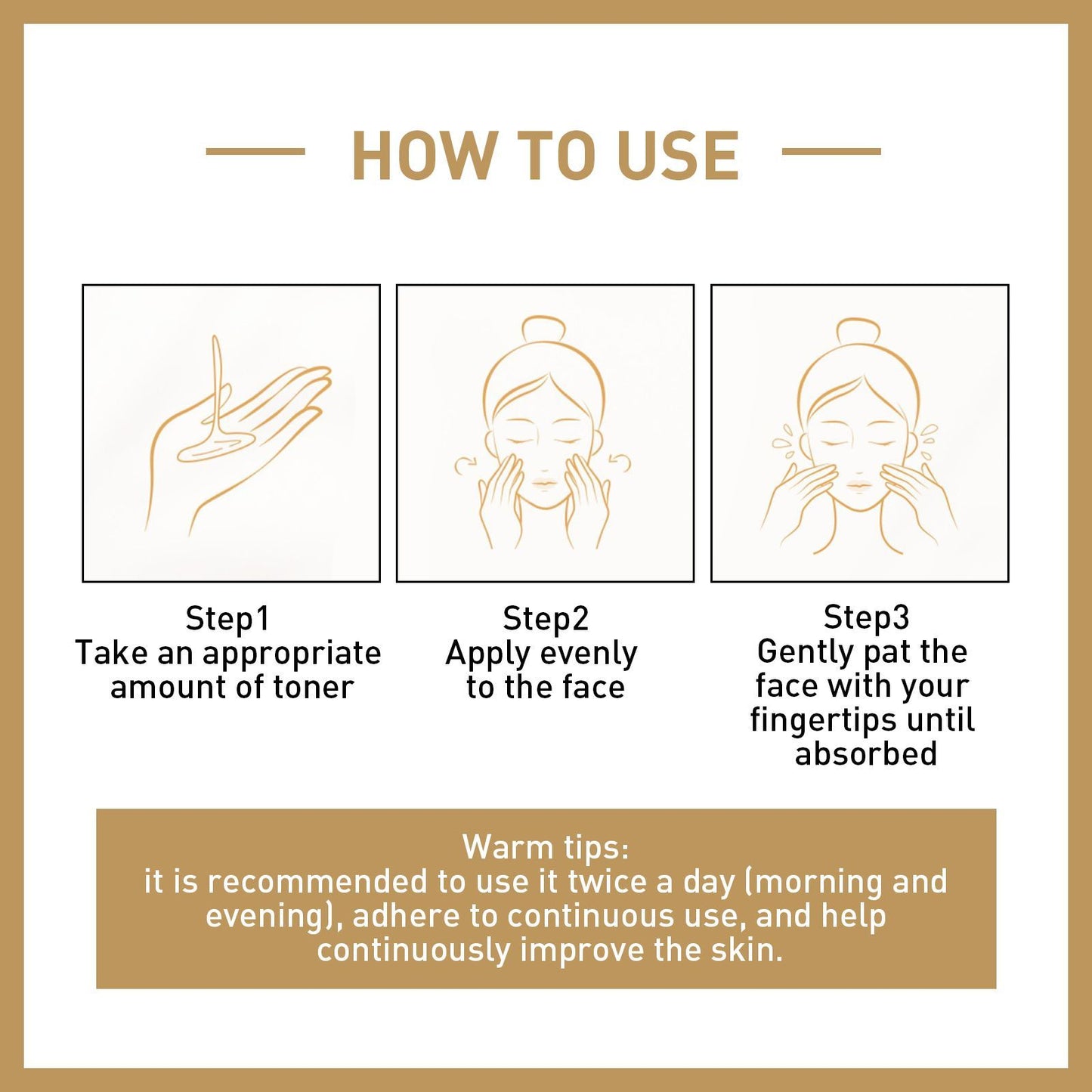 HOW TO USE

Step1
Take an appropriate amount of toner

Step2
Apply evenly to the face

Step3
Gently pat the face with your fingertips until absorbed

Warm tips:
it is recommended to use it twice a day (morning and evening), adhere to continuous use, and help continuously improve the skin.