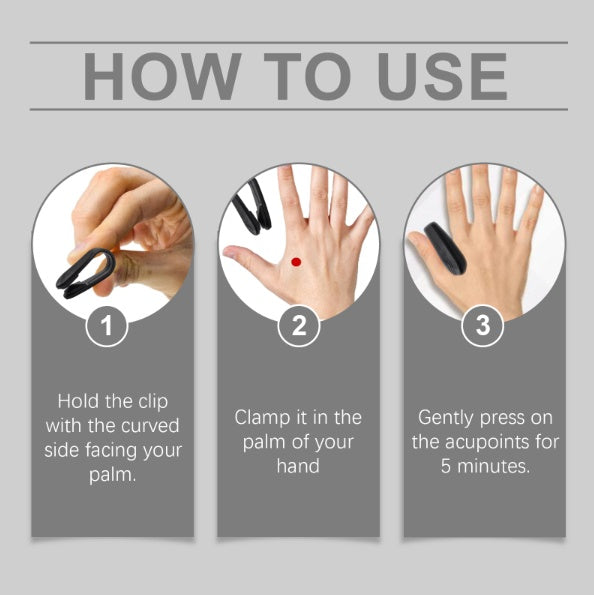 HOW TO USE

1

Hold the clip with the curved side facing your palm.

2

Clamp it in the palm of your hand

3

Gently press on the acupoints for 5 minutes.