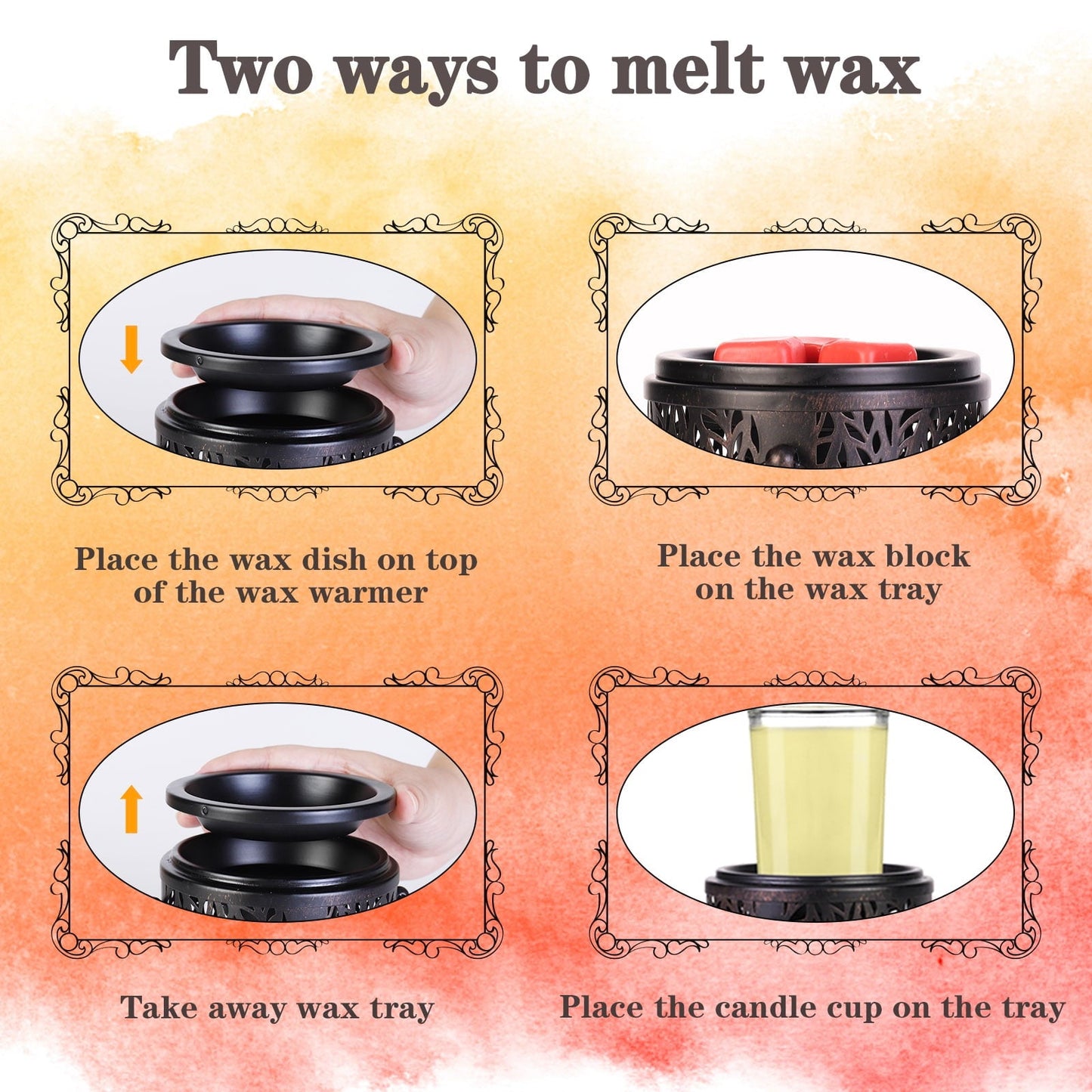 Two ways to melt wax

Place the wax dish on top of the wax warmer

Place the wax block on the wax tray

Take away wax tray

Place the candle cup on the tray