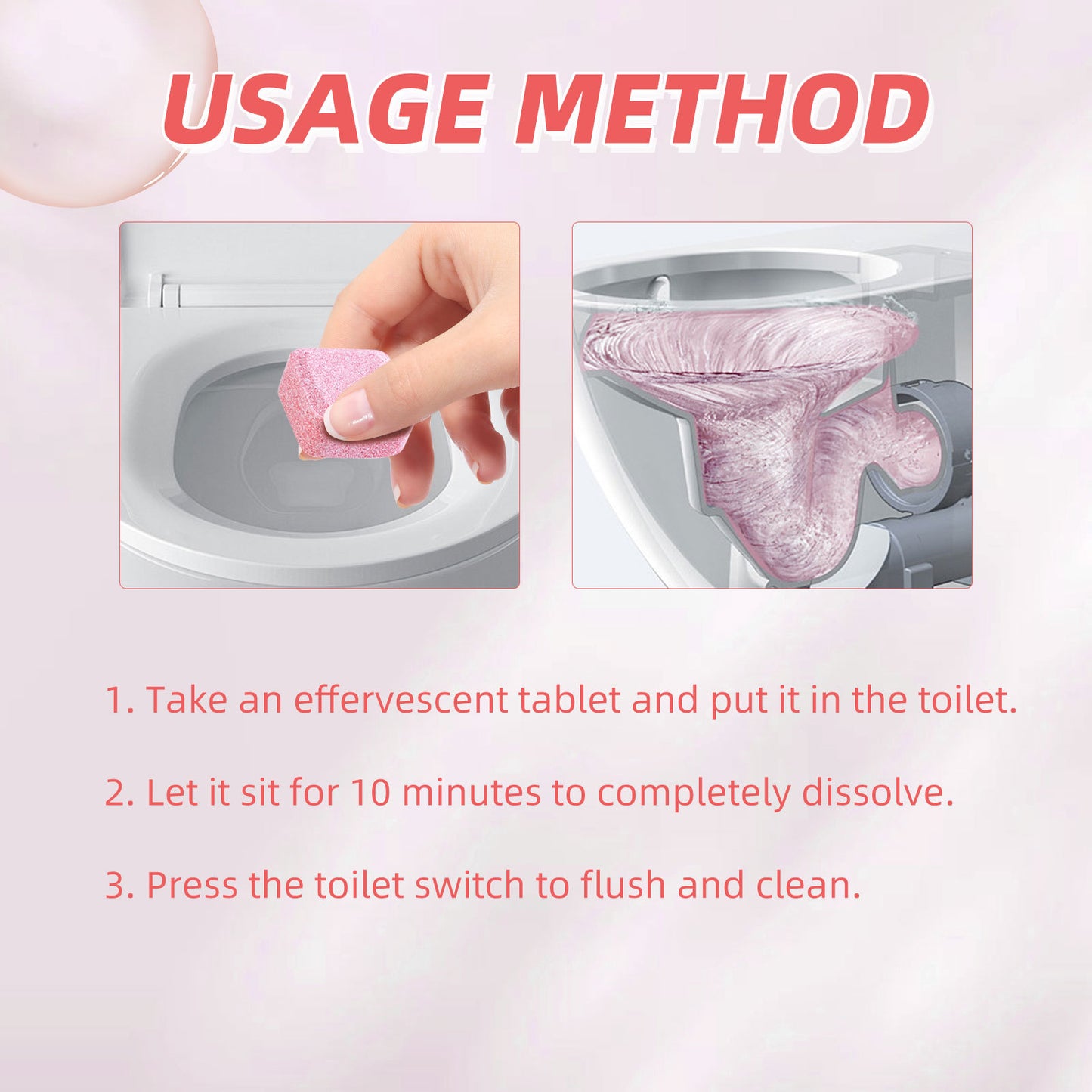 USAGE METHOD

1. Take an effervescent tablet and put it in the toilet.

2. Let it sit for 10 minutes to completely dissolve.

3. Press the toilet switch to flush and clean.