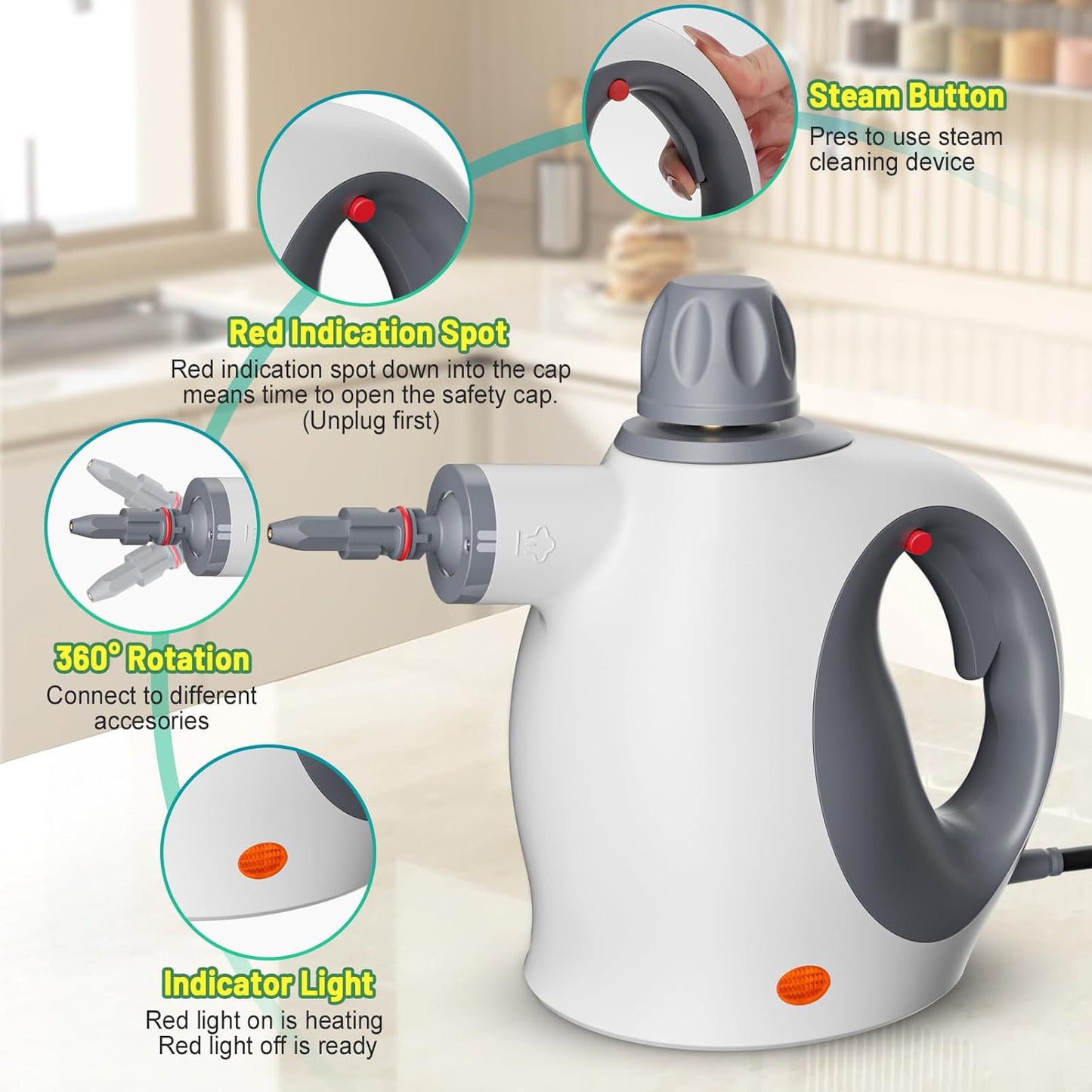 Steam Button
Pres to use steam cleaning device

Red Indication Spot
Red indication spot down into the cap means time to open the safety cap. (Unplug first)

360° Rotation
Connect to different accesories

Indicator Light
Red light on is heating
Red light off is ready