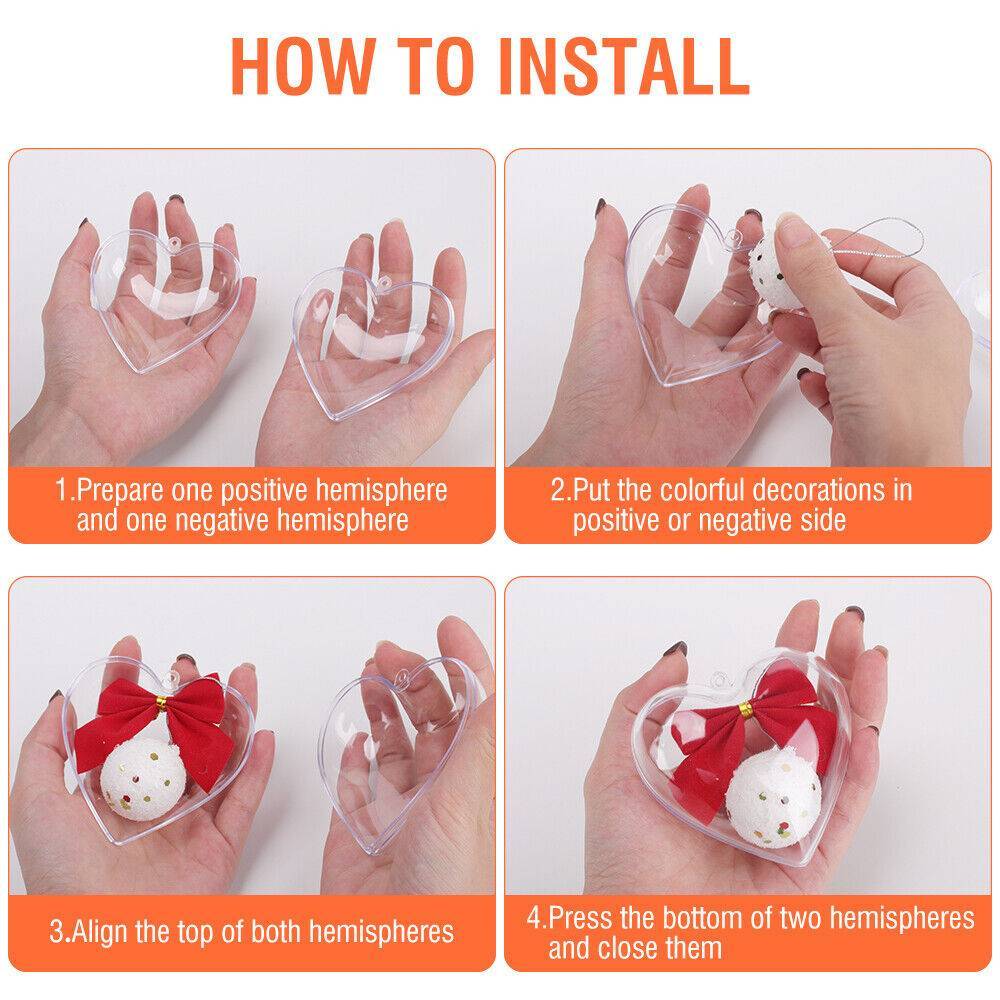 HOW TO INSTALL

1.Prepare one positive hemisphere and one negative hemisphere

2.Put the colorful decorations in positive or negative side

3.Align the top of both hemispheres

4.Press the bottom of two hemispheres and close them