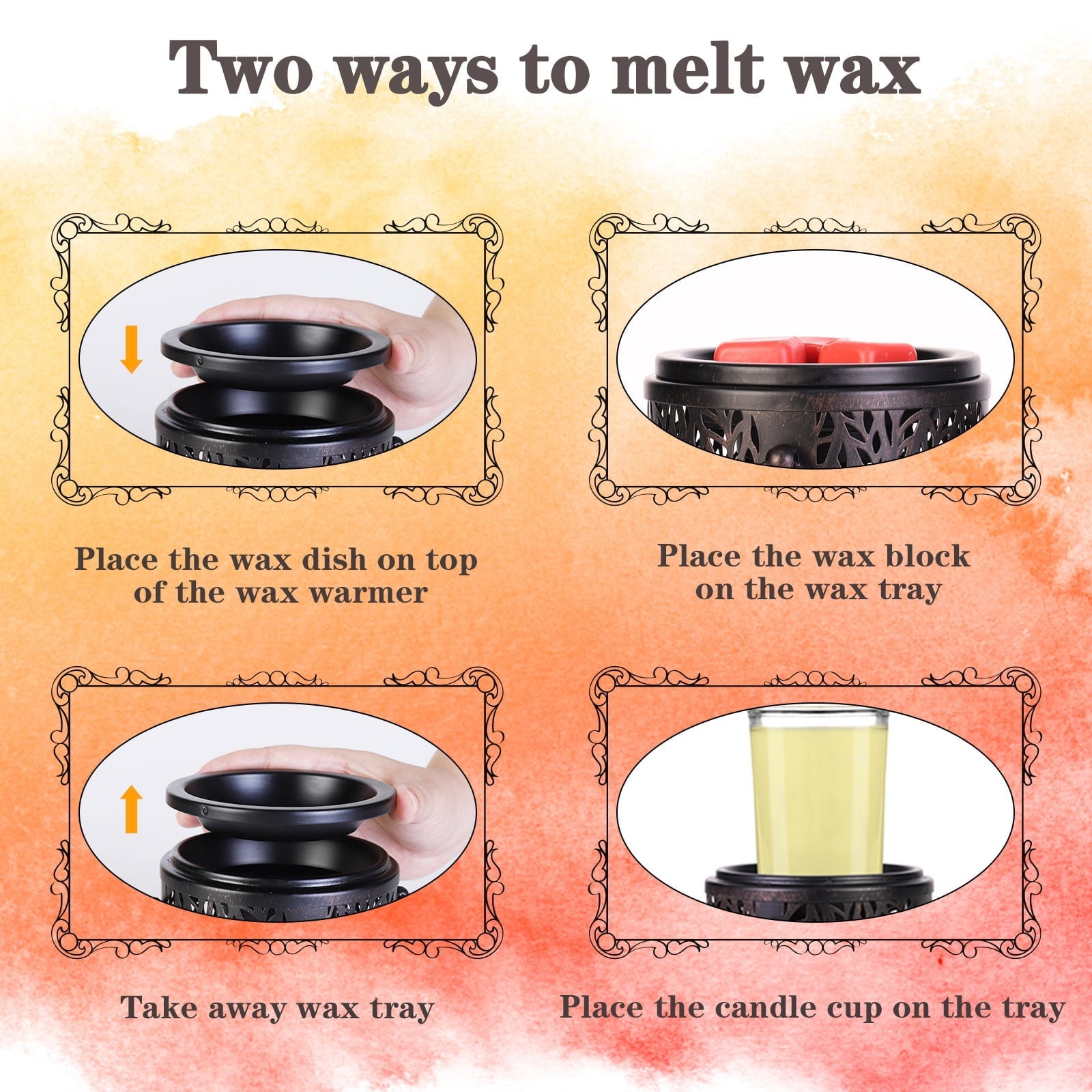 Two ways to melt wax

Place the wax dish on top of the wax warmer

Place the wax block on the wax tray

Take away wax tray

Place the candle cup on the tray