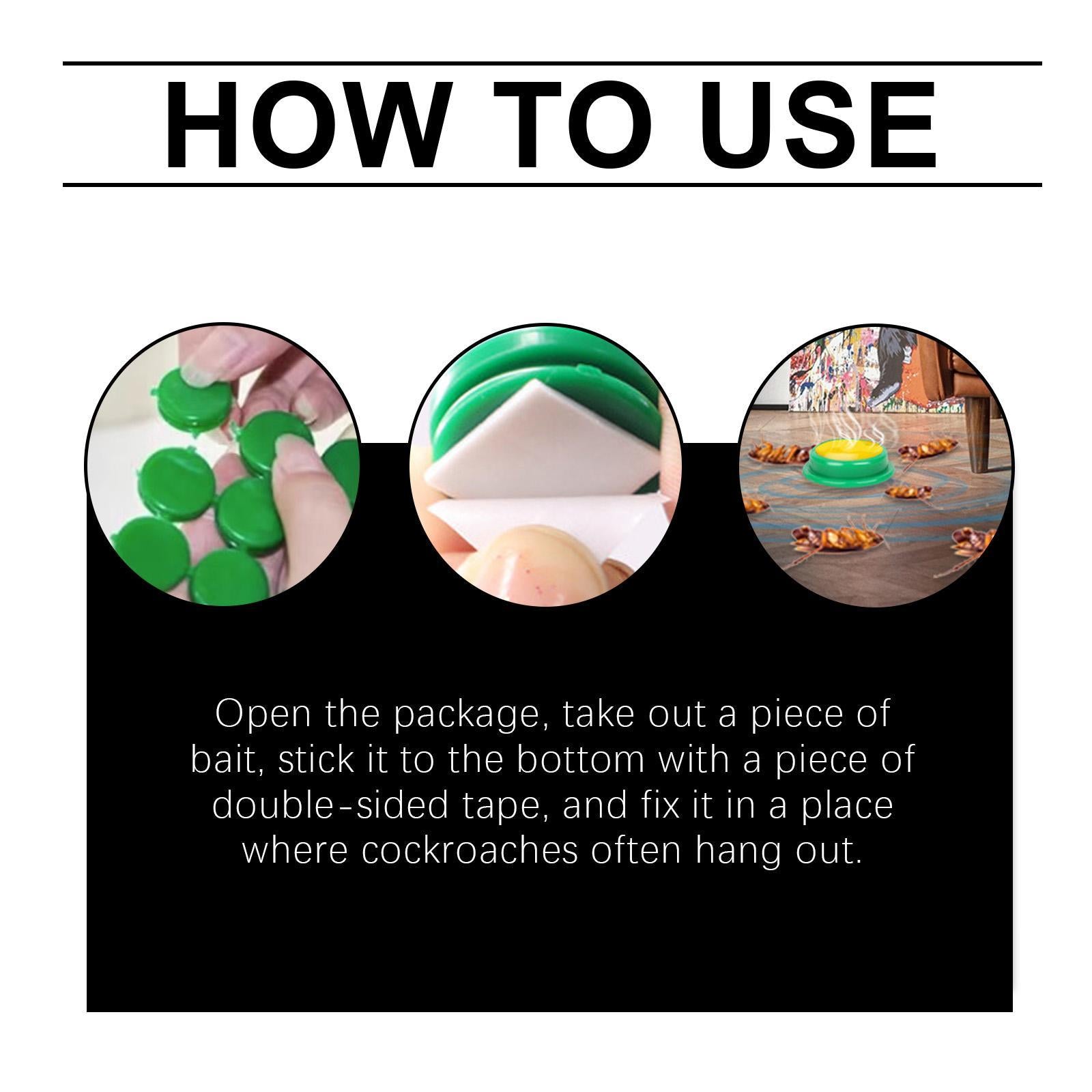 HOW TO USE

Open the package, take out a piece of bait, stick it to the bottom with a piece of double-sided tape, and fix it in a place where cockroaches often hang out.